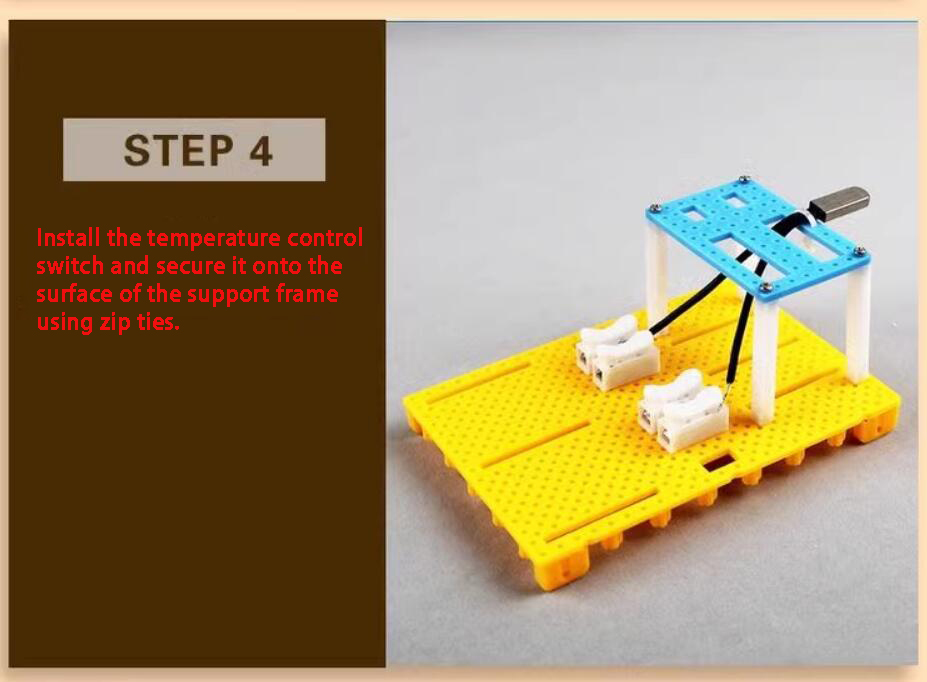 STEP 4

Install the temperature control switch and secure it onto the surface of the support frame using zip ties.