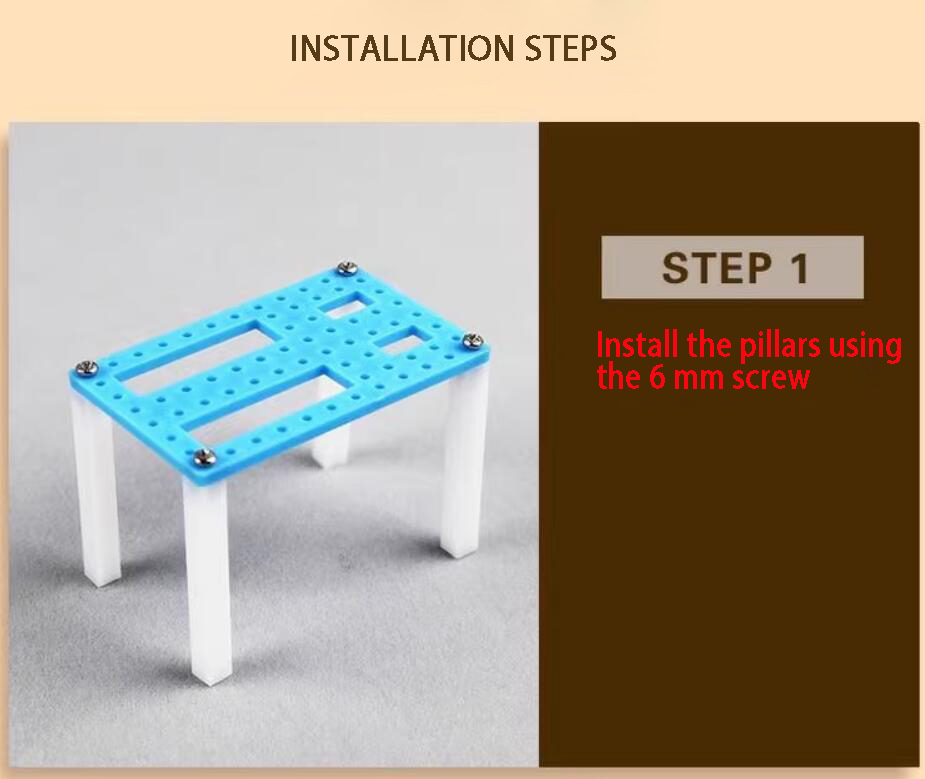 INSTALLATION STEPS

STEP 1

Install the pillars using the 6 mm screw